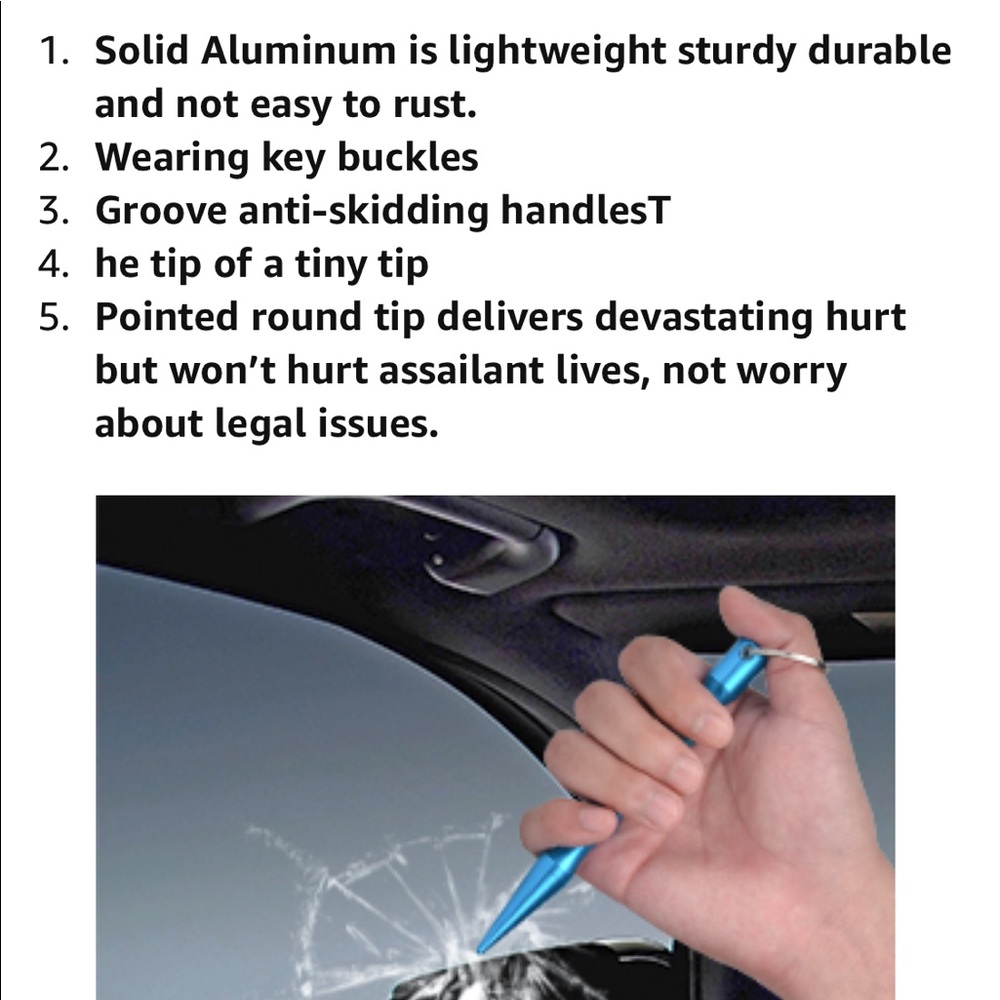 1. Solid Aluminum is lightweight sturdy durable and not easy to rust.
2. Wearing key buckles
3. Groove anti-skidding handlesT
4. he tip of a tiny tip
5. Pointed round tip delivers devastating hurt but won't hurt assailant lives, not worry about legal issues.